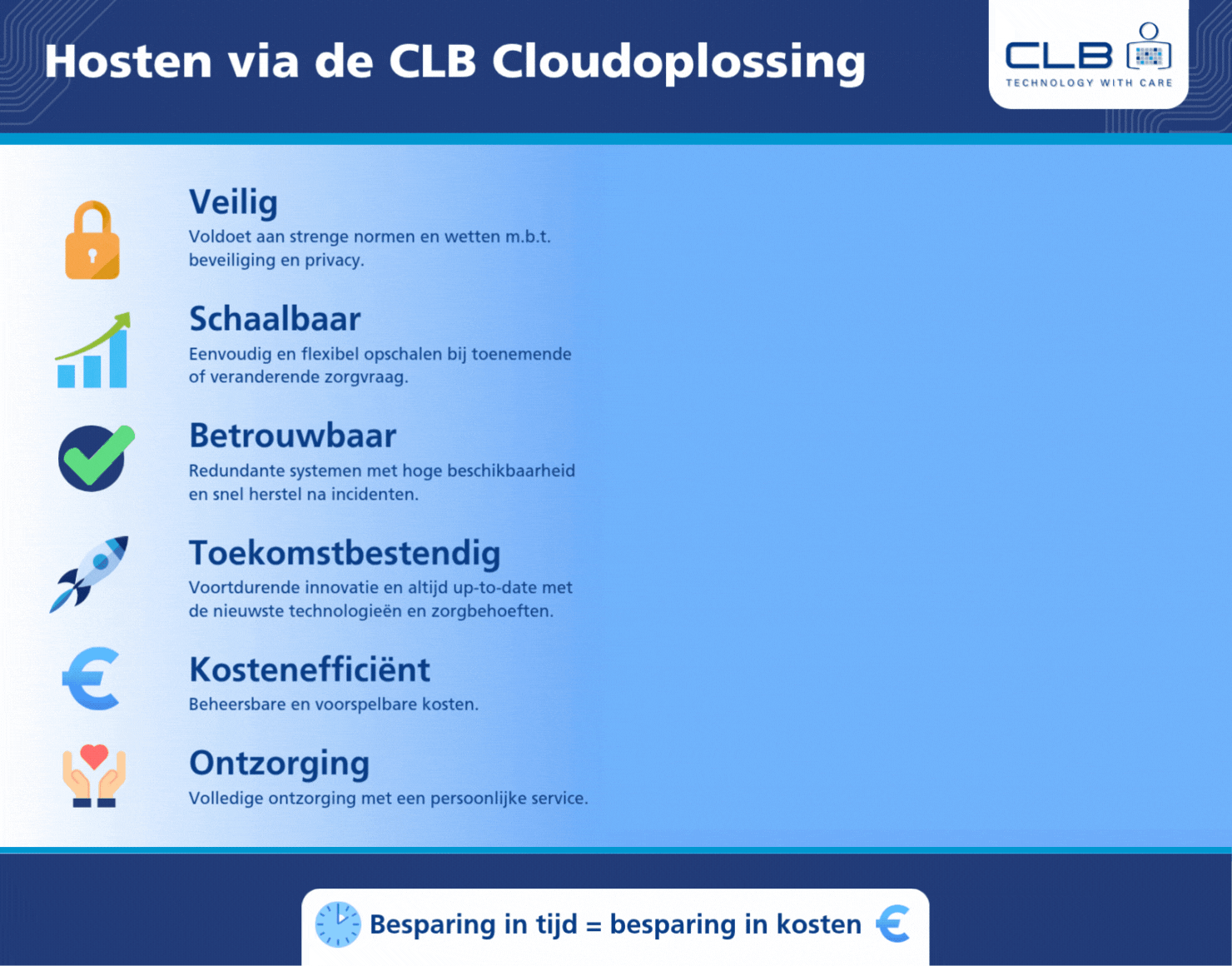 Hosten via de CLB Cloudoplossing

CLB
TECHNOLOGY WITH CARE

Veilig
Voldoet aan strenge normen en wetten m.b.t. beveiliging en privacy.

Schaalbaar
Eenvoudig en flexibel opschalen bij toenemende of veranderende zorgvraag.

Betrouwbaar
Redundante systemen met hoge beschikbaarheid en snel herstel na incidenten.

Toekomstbestendig
Voortdurende innovatie en altijd up-to-date met de nieuwste technologieën en zorgbehoeften.

Kostenefficiënt
Beheersbare en voorspelbare kosten.

Ontzorging
Volledige ontzorging met een persoonlijke service.

Besparing in tijd = besparing in kosten